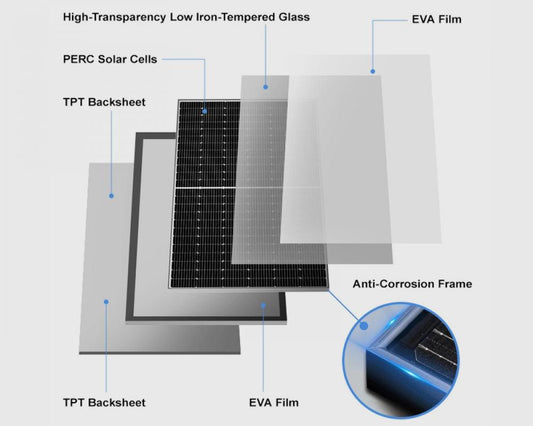 High-Transparency Low Iron-Tempered Glass

EVA Film

PERC Solar Cells

TPT Backsheet

Anti-Corrosion Frame

TPT Backsheet

EVA Film